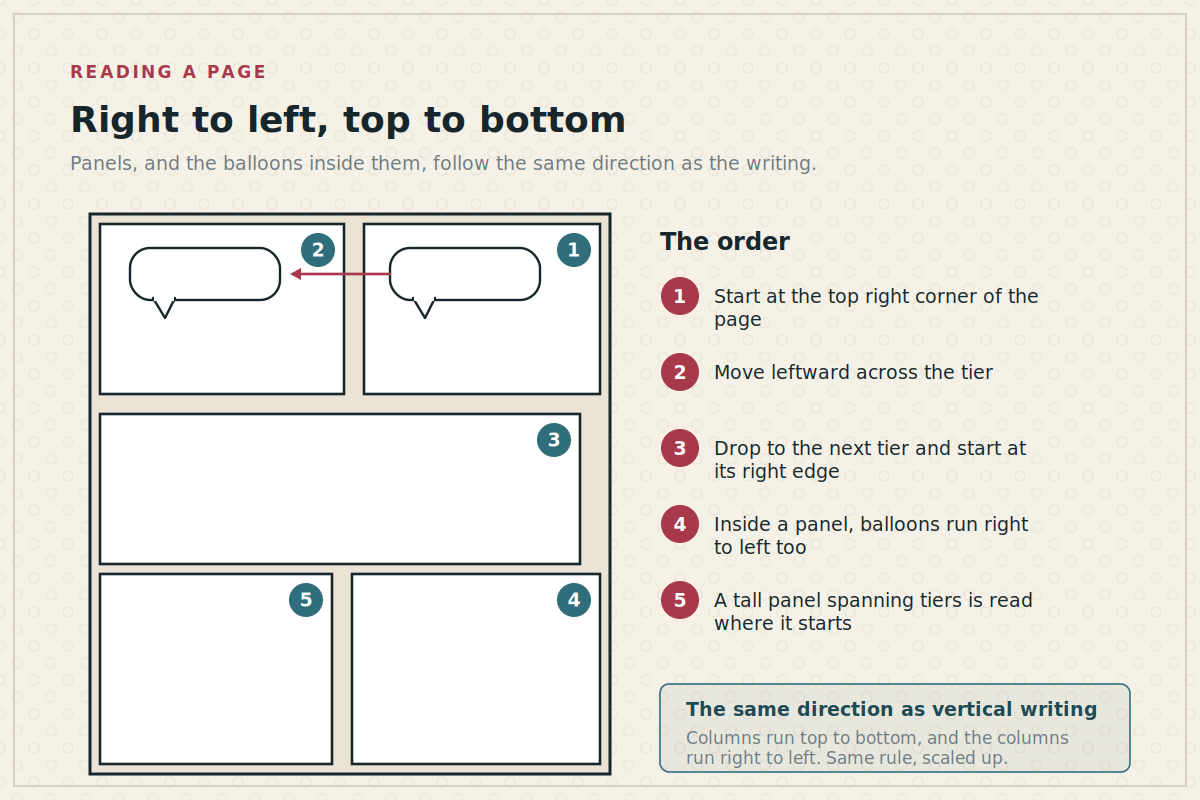 READING A PAGE

Right to left, top to bottom

Panels, and the balloons inside them, follow the same direction as the writing.

2

1

3

5

4

The order

1 Start at the top right corner of the page

2 Move leftward across the tier

3 Drop to the next tier and start at its right edge

4 Inside a panel, balloons run right to left too

5 A tall panel spanning tiers is read where it starts

The same direction as vertical writing

Columns run top to bottom, and the columns run right to left. Same rule, scaled up.